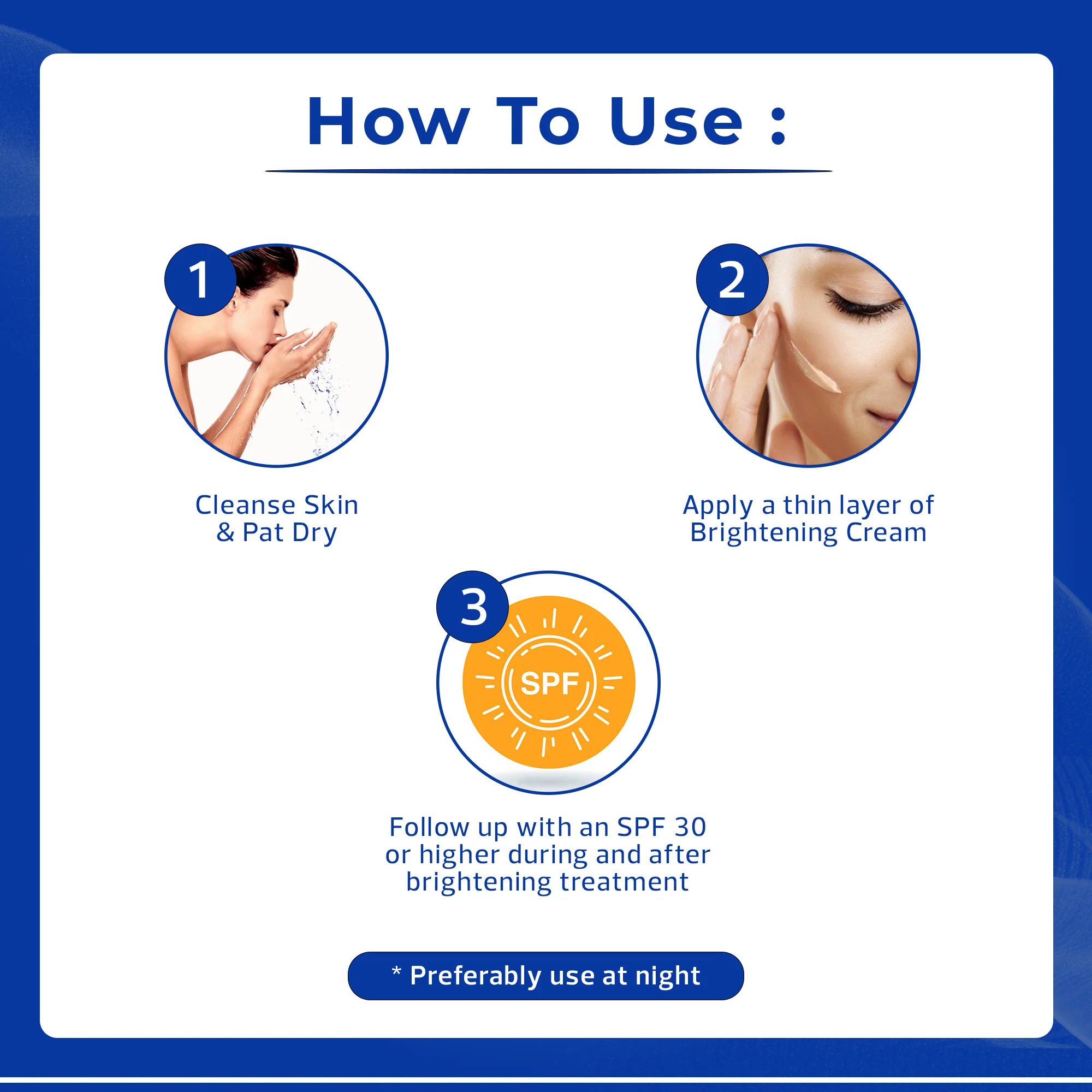 How To Use :

1

Cleanse Skin & Pat Dry

2

Apply a thin layer of Brightening Cream

3

SPF

Follow up with an SPF 30 or higher during and after brightening treatment

* Preferably use at night