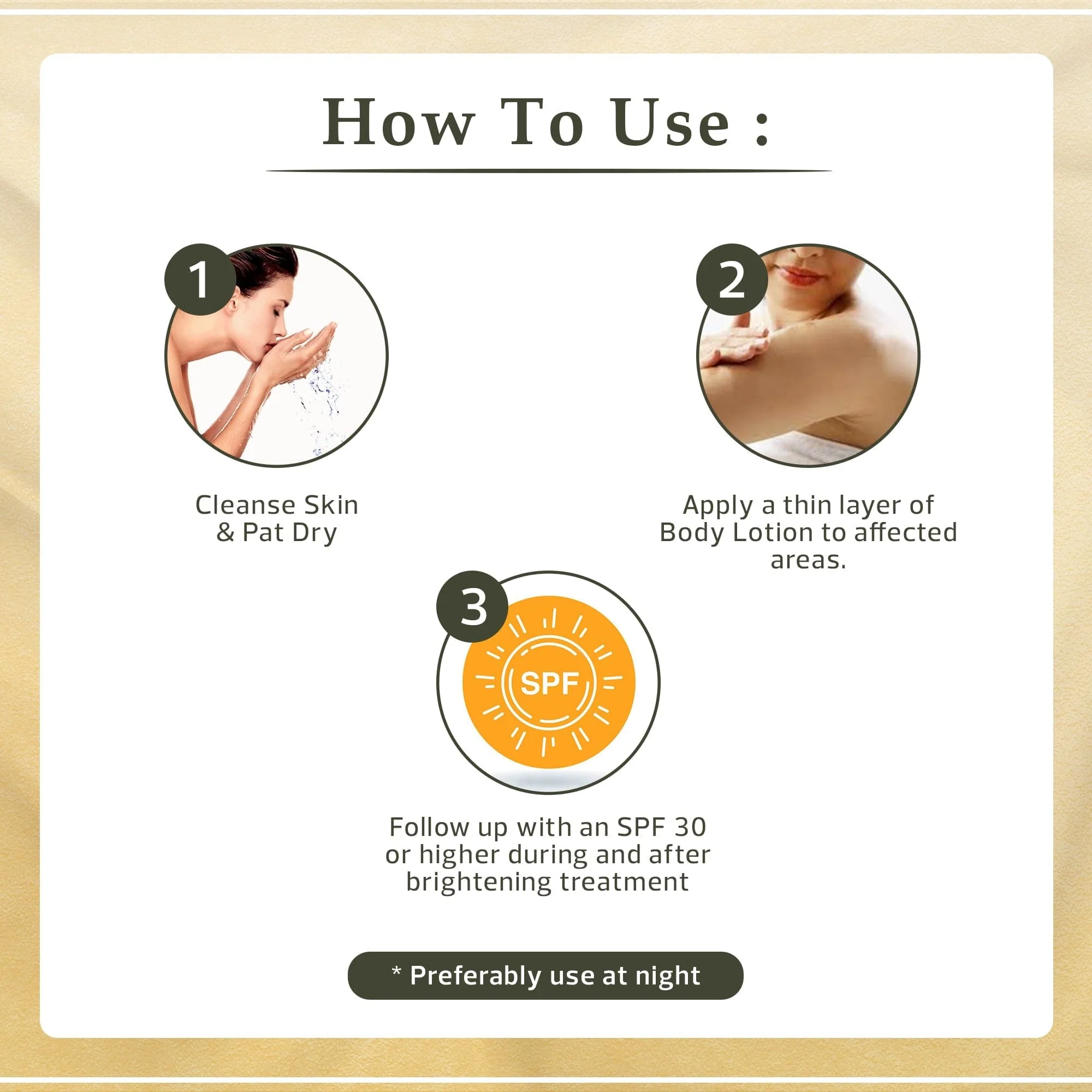 How To Use :

1

Cleanse Skin & Pat Dry

2

Apply a thin layer of Body Lotion to affected areas.

3

SPF

Follow up with an SPF 30 or higher during and after brightening treatment

* Preferably use at night