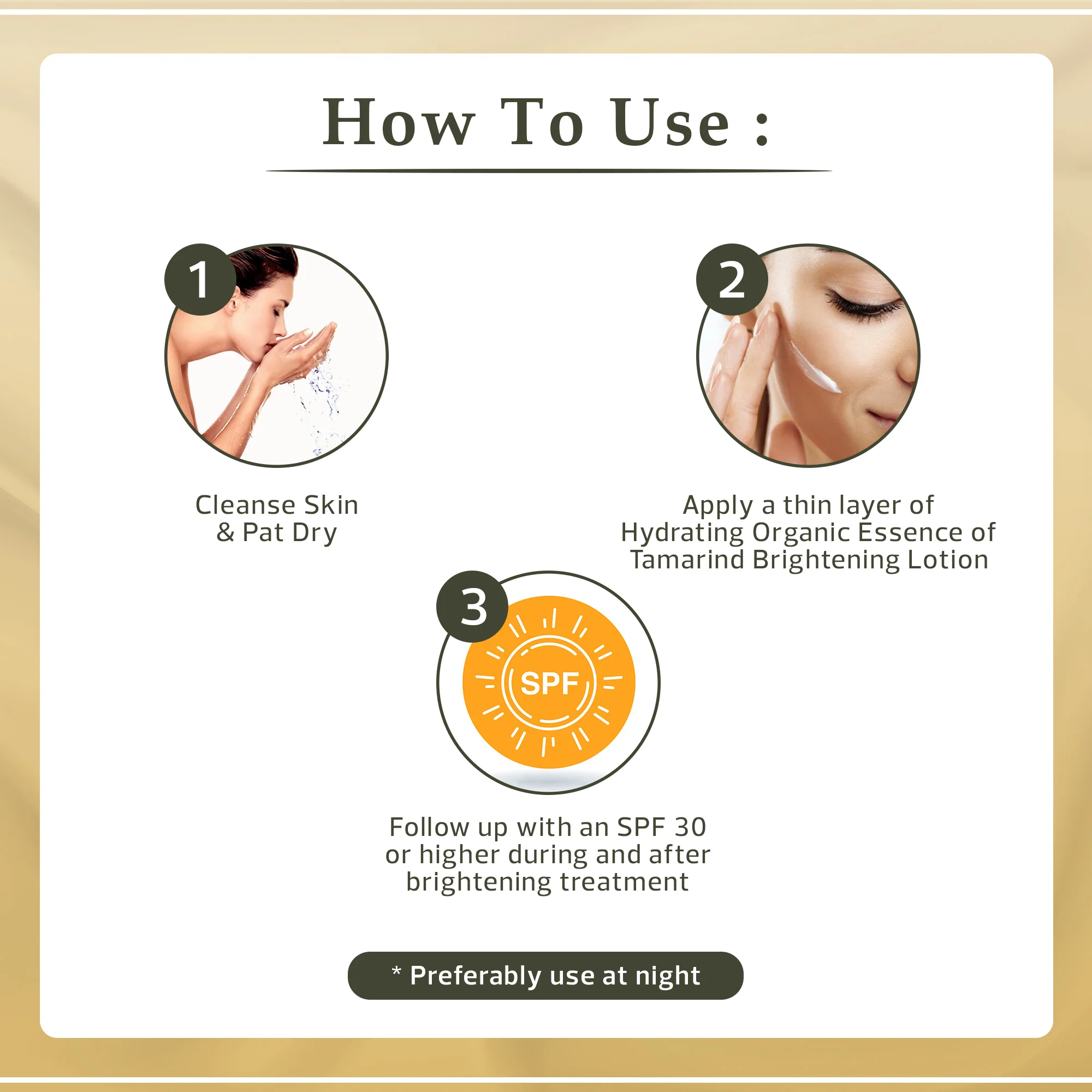 How To Use :

1

Cleanse Skin & Pat Dry

2

Apply a thin layer of Hydrating Organic Essence of Tamarind Brightening Lotion

3

SPF

Follow up with an SPF 30 or higher during and after brightening treatment

* Preferably use at night