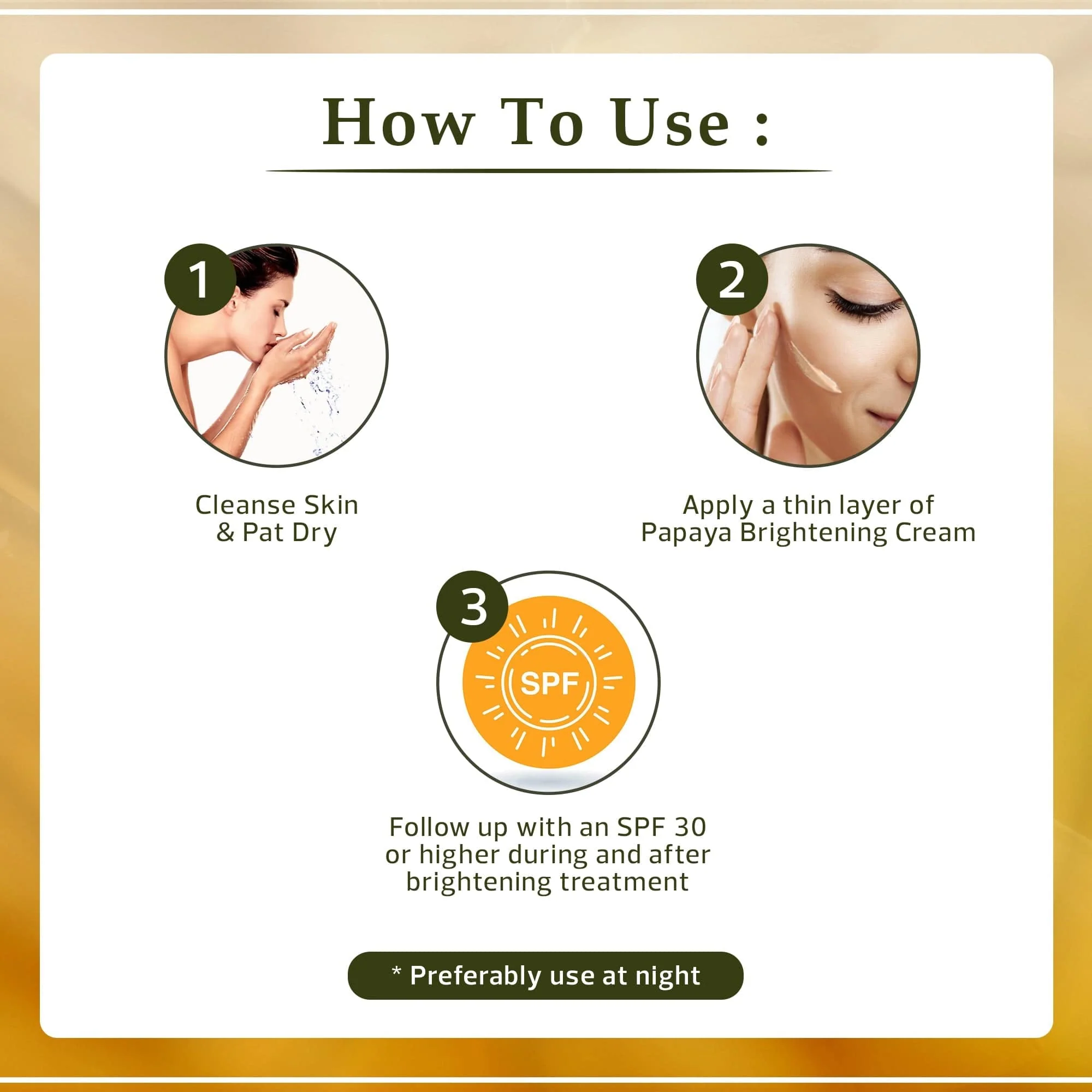 How To Use :

1

Cleanse Skin & Pat Dry

2

Apply a thin layer of Papaya Brightening Cream

3

SPF

Follow up with an SPF 30 or higher during and after brightening treatment

* Preferably use at night